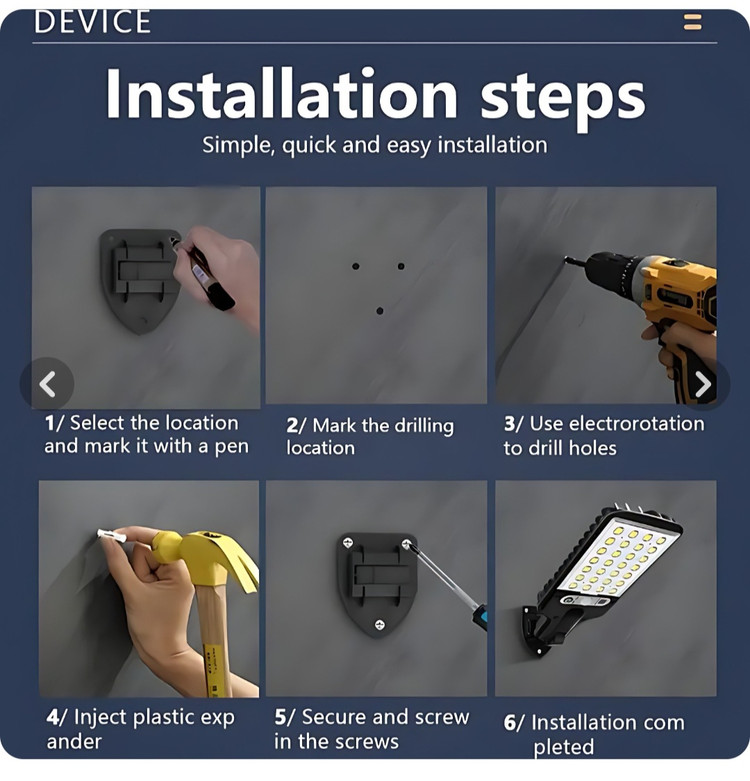 DEVICE

Installation steps

Simple, quick and easy installation

1/ Select the location and mark it with a pen

2/ Mark the drilling location

3/ Use electrorotation to drill holes

4/ Inject plastic exp ander

5/ Secure and screw in the screws

6/ Installation com pleted